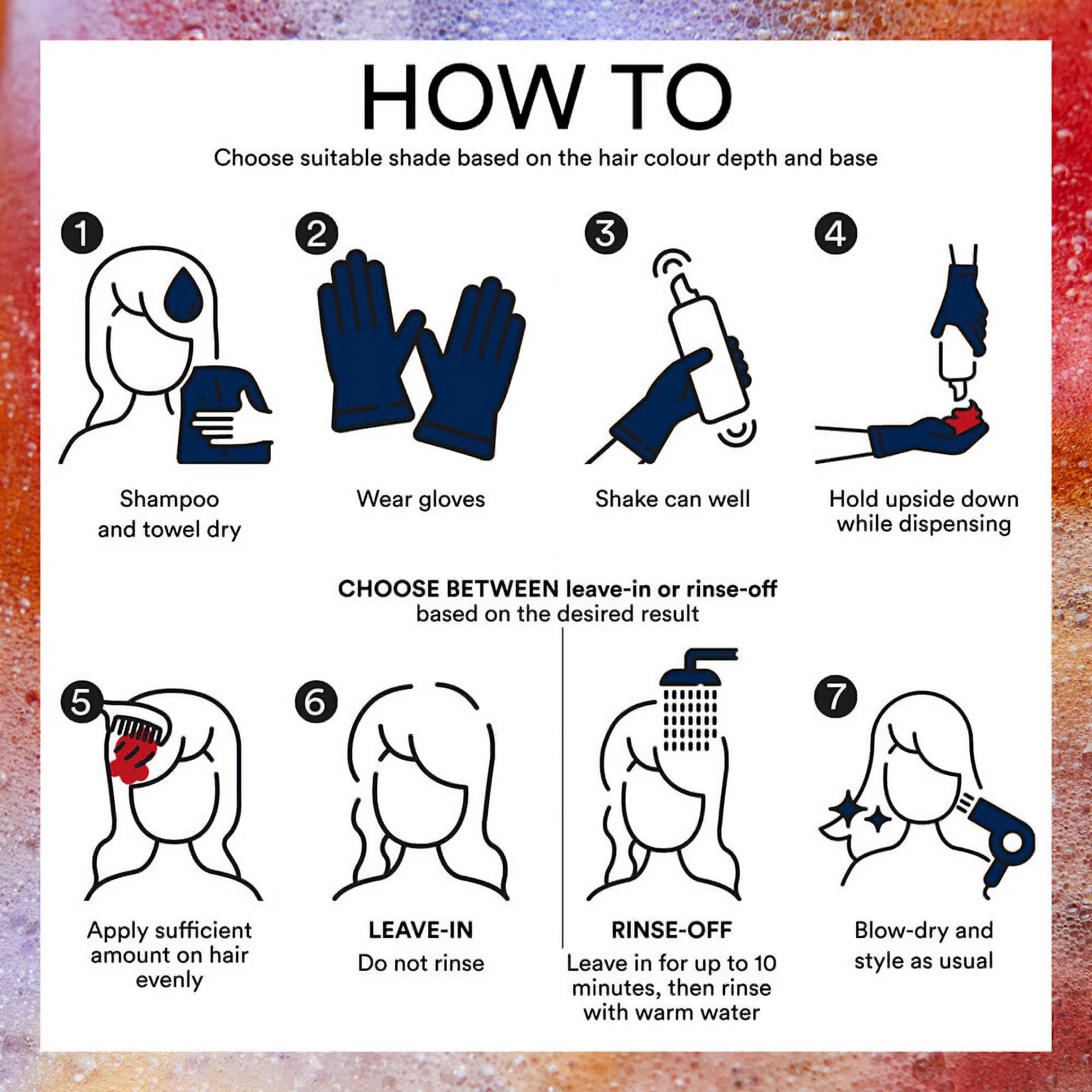 HOW TO

Choose suitable shade based on the hair colour depth and base

1
Shampoo and towel dry

2
Wear gloves

3
Shake can well

4
Hold upside down while dispensing

CHOOSE BETWEEN leave-in or rinse-off based on the desired result

5
Apply sufficient amount on hair evenly

6
LEAVE-IN
Do not rinse

RINSE-OFF
Leave in for up to 10 minutes, then rinse with warm water

7
Blow-dry and style as usual