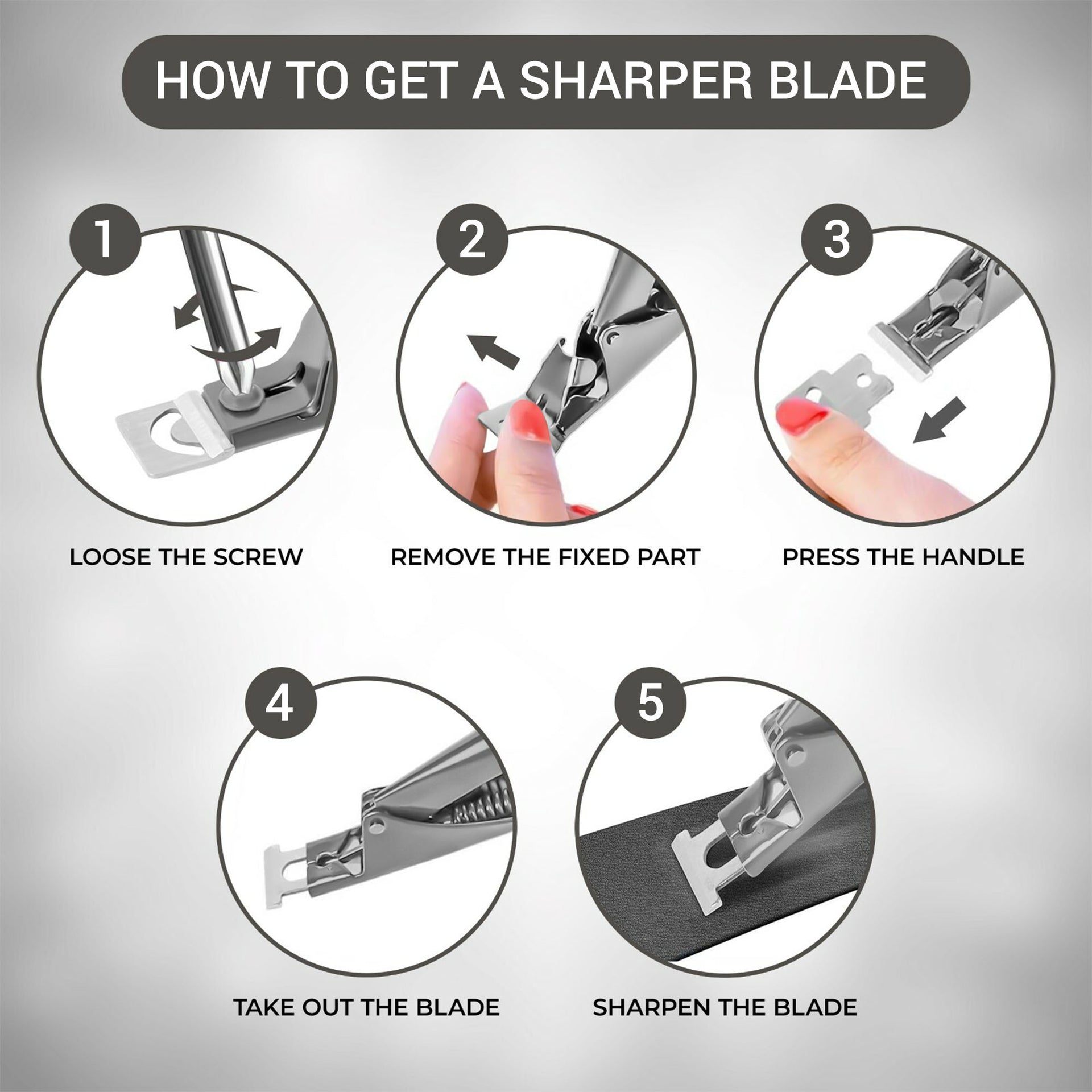 HOW TO GET A SHARPER BLADE

1

LOOSE THE SCREW

2

REMOVE THE FIXED PART

3

PRESS THE HANDLE

4

TAKE OUT THE BLADE

5

SHARPEN THE BLADE