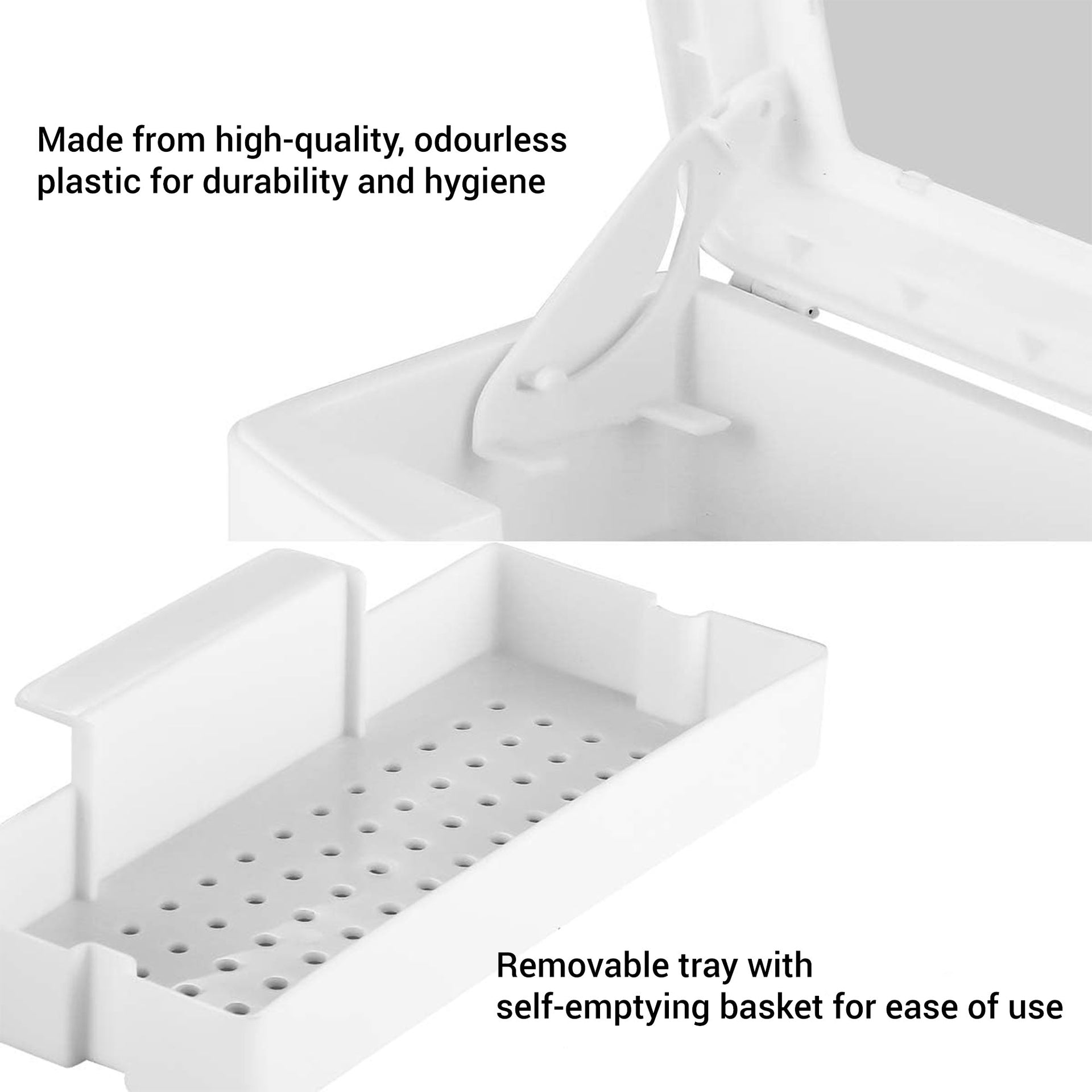 Made from high-quality, odourless plastic for durability and hygiene

Removable tray with self-emptying basket for ease of use