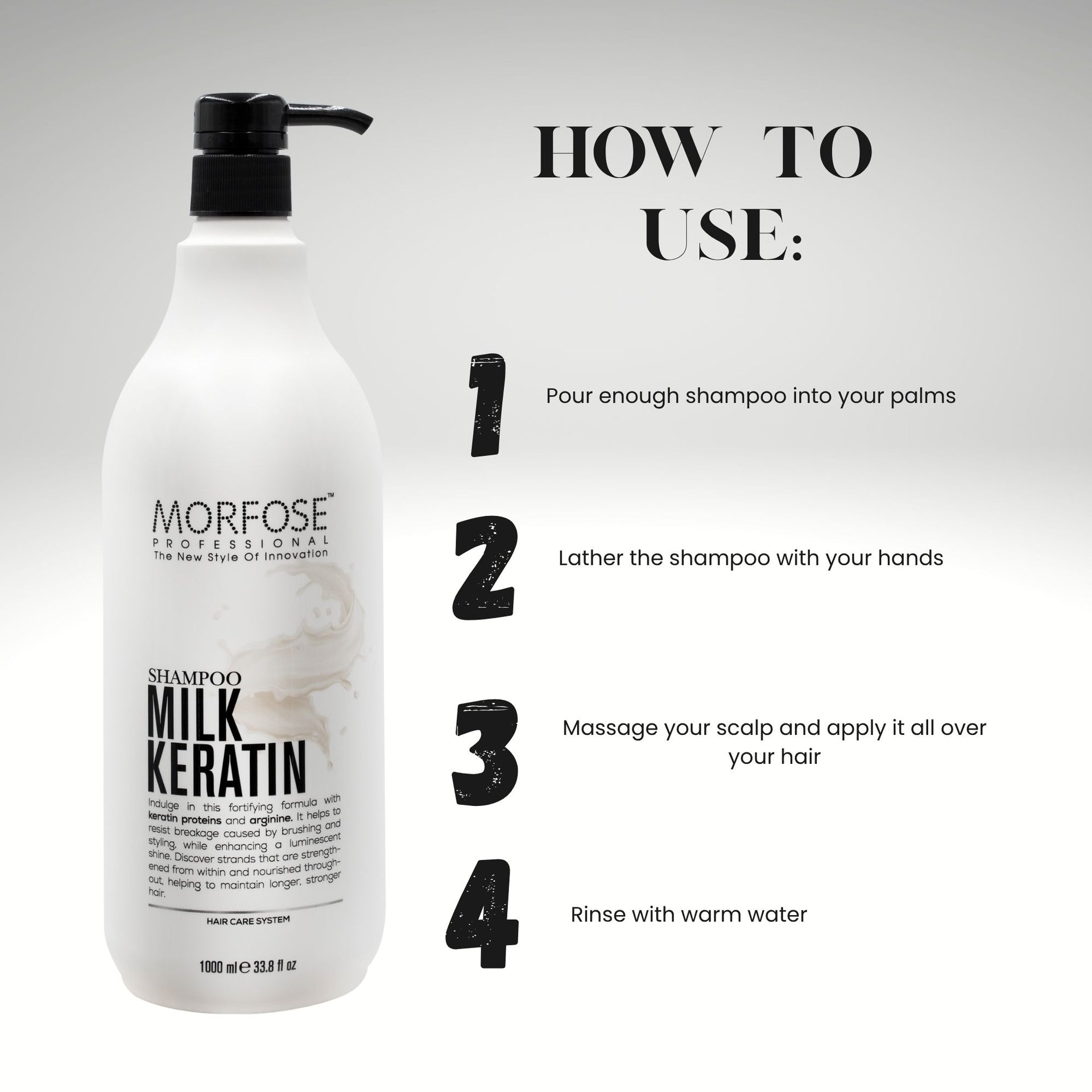 MORFOSE™
PROFESSIONAL
The New Style Of Innovation

SHAMPOO
MILK
KERATIN

Indulge in this fortifying formula with keratin proteins and arginine. It helps to resist breakage caused by brushing and styling, while enhancing a luminescent shine. Discover strands that are strengthened from within and nourished throughout, helping to maintain longer, stronger hair.

HAIR CARE SYSTEM

1000 ml ℮ 33.8 fl oz

HOW TO USE:

1 Pour enough shampoo into your palms

2 Lather the shampoo with your hands

3 Massage your scalp and apply it all over your hair

4 Rinse with warm water