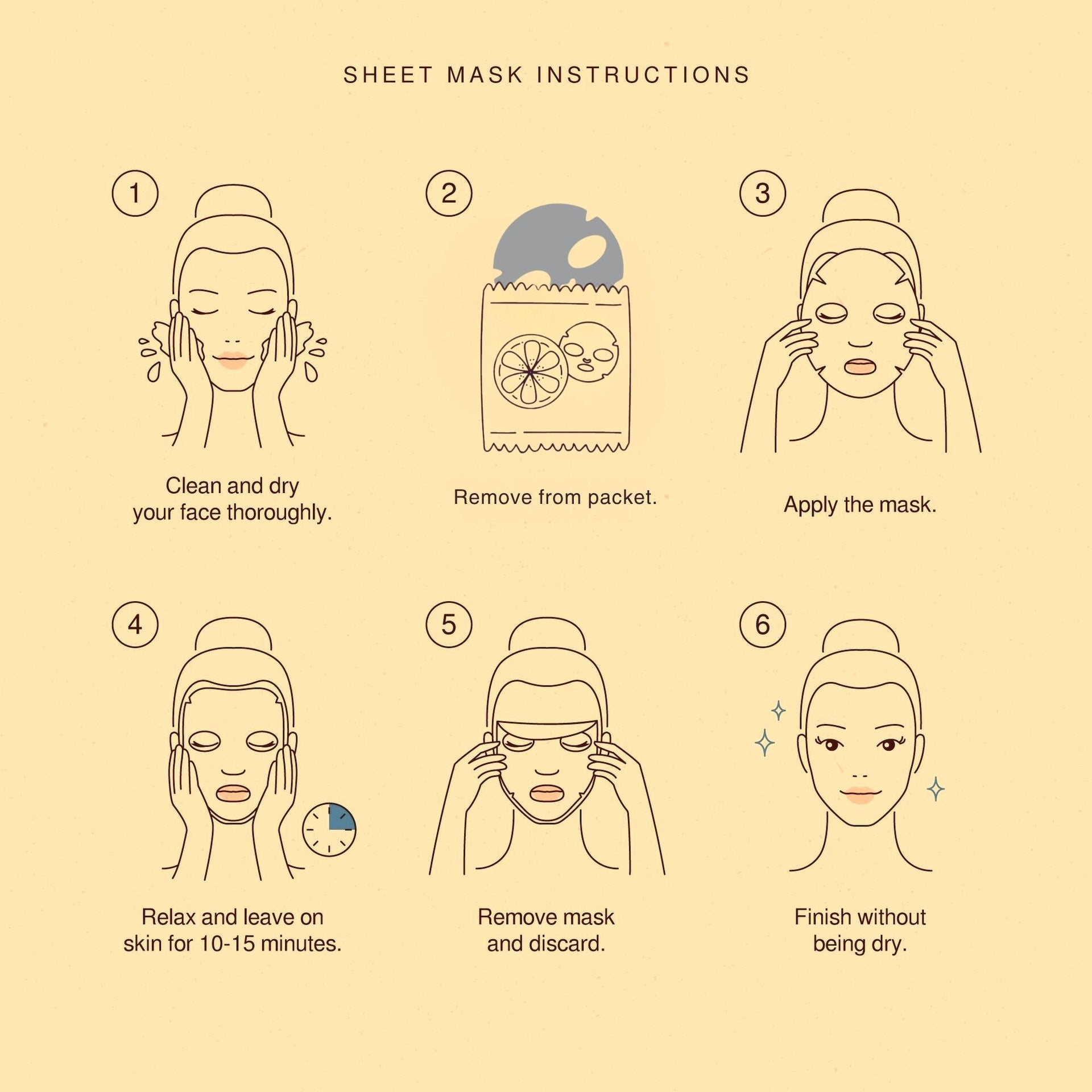 SHEET MASK INSTRUCTIONS

1

Clean and dry your face thoroughly.

2

Remove from packet.

3

Apply the mask.

4

Relax and leave on skin for 10-15 minutes.

5

Remove mask and discard.

6

Finish without being dry.