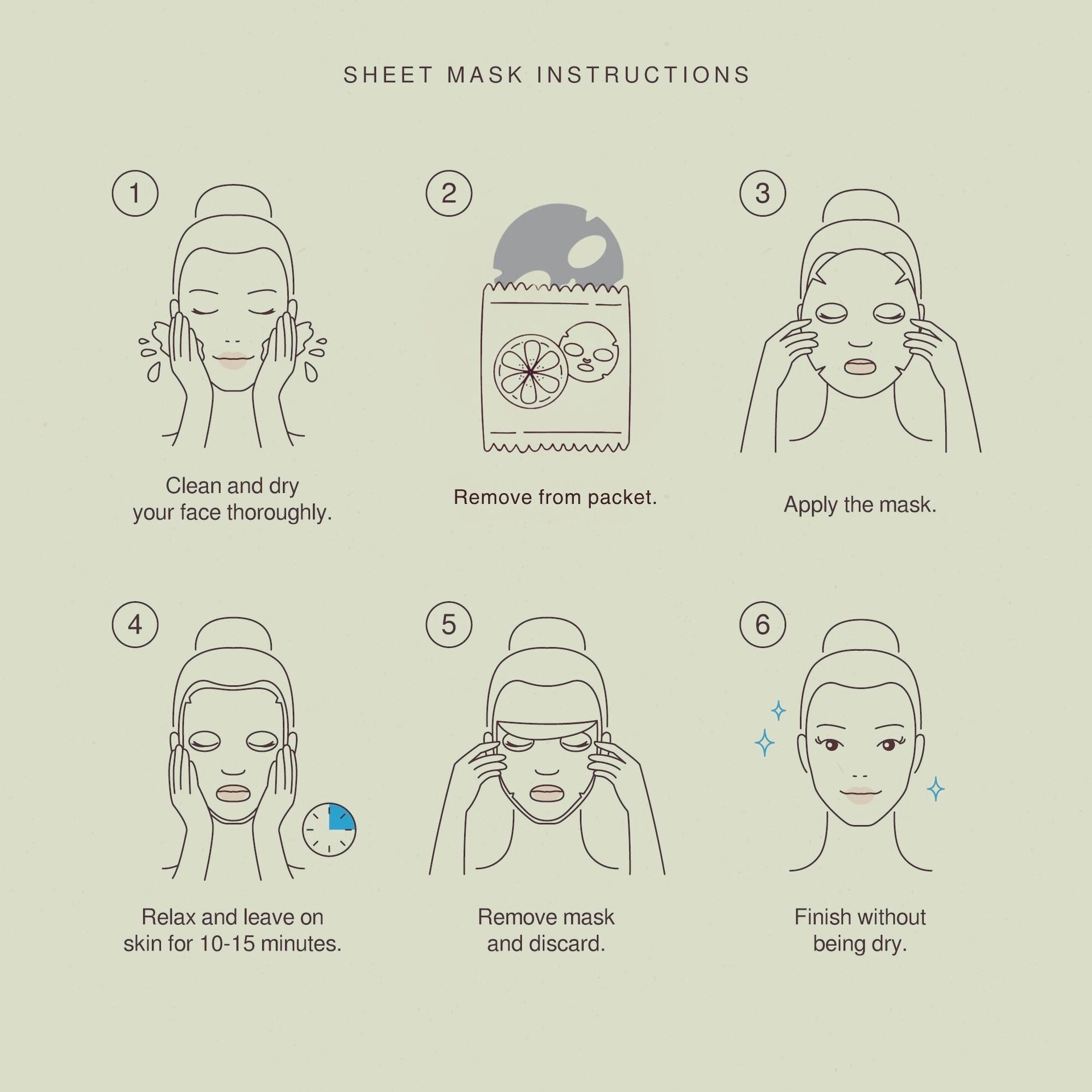 SHEET MASK INSTRUCTIONS

1

Clean and dry your face thoroughly.

2

Remove from packet.

3

Apply the mask.

4

Relax and leave on skin for 10-15 minutes.

5

Remove mask and discard.

6

Finish without being dry.