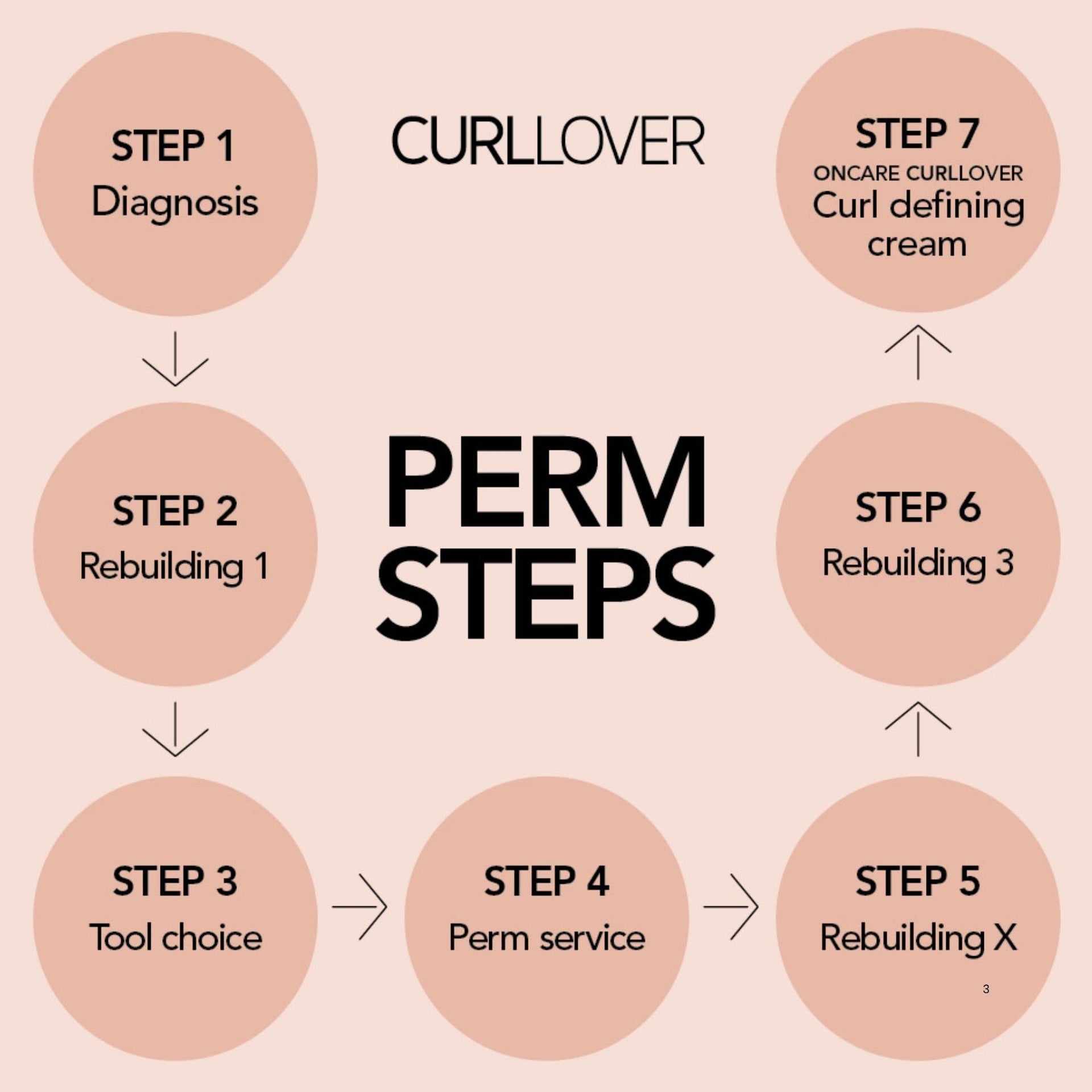 CURLLOVER

PERM STEPS

STEP 1
Diagnosis

STEP 2
Rebuilding 1

STEP 3
Tool choice

STEP 4
Perm service

STEP 5
Rebuilding X

STEP 6
Rebuilding 3

STEP 7
ONCARE CURLLOVER
Curl defining cream

3