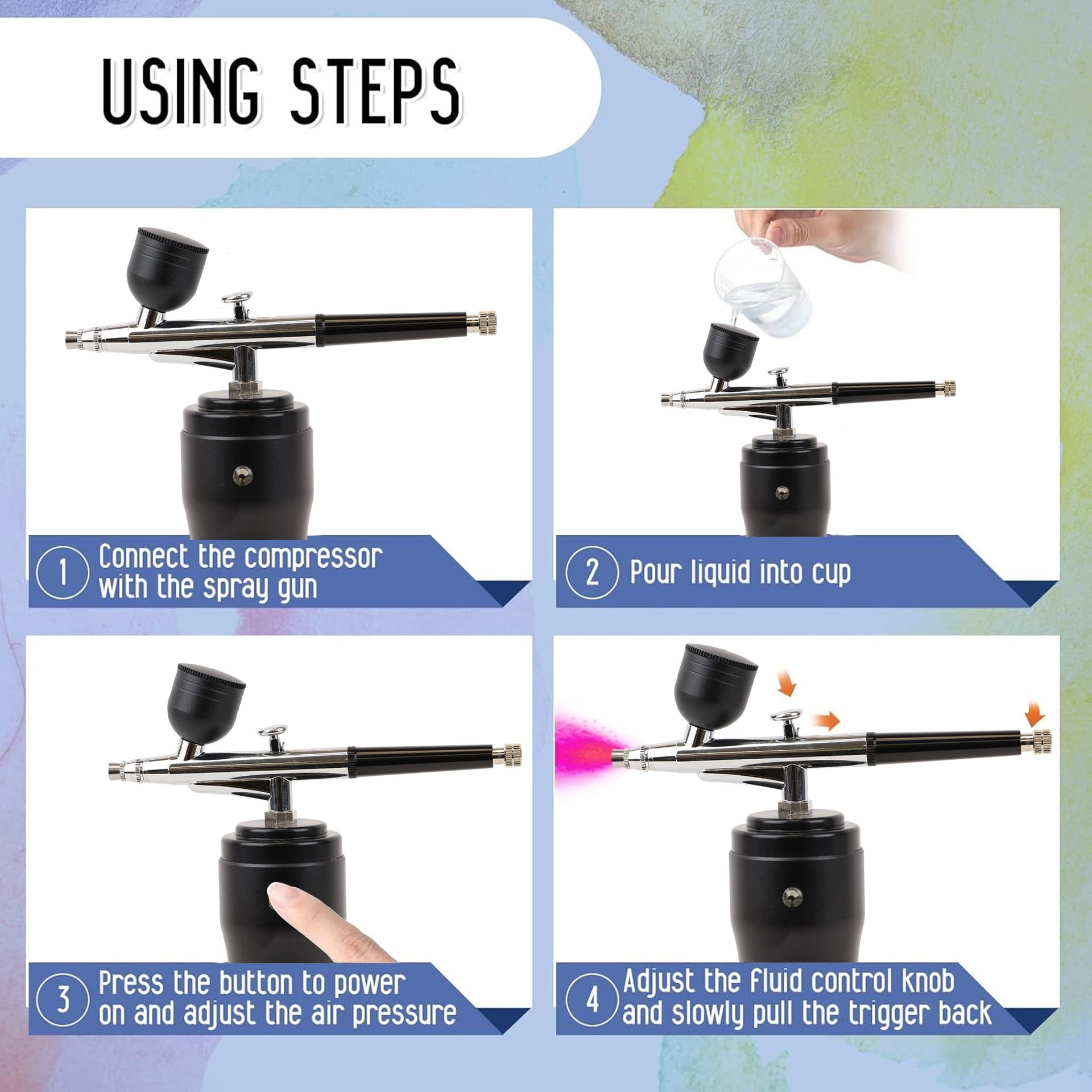 USING STEPS

1 Connect the compressor with the spray gun

2 Pour liquid into cup

3 Press the button to power on and adjust the air pressure

4 Adjust the fluid control knob and slowly pull the trigger back