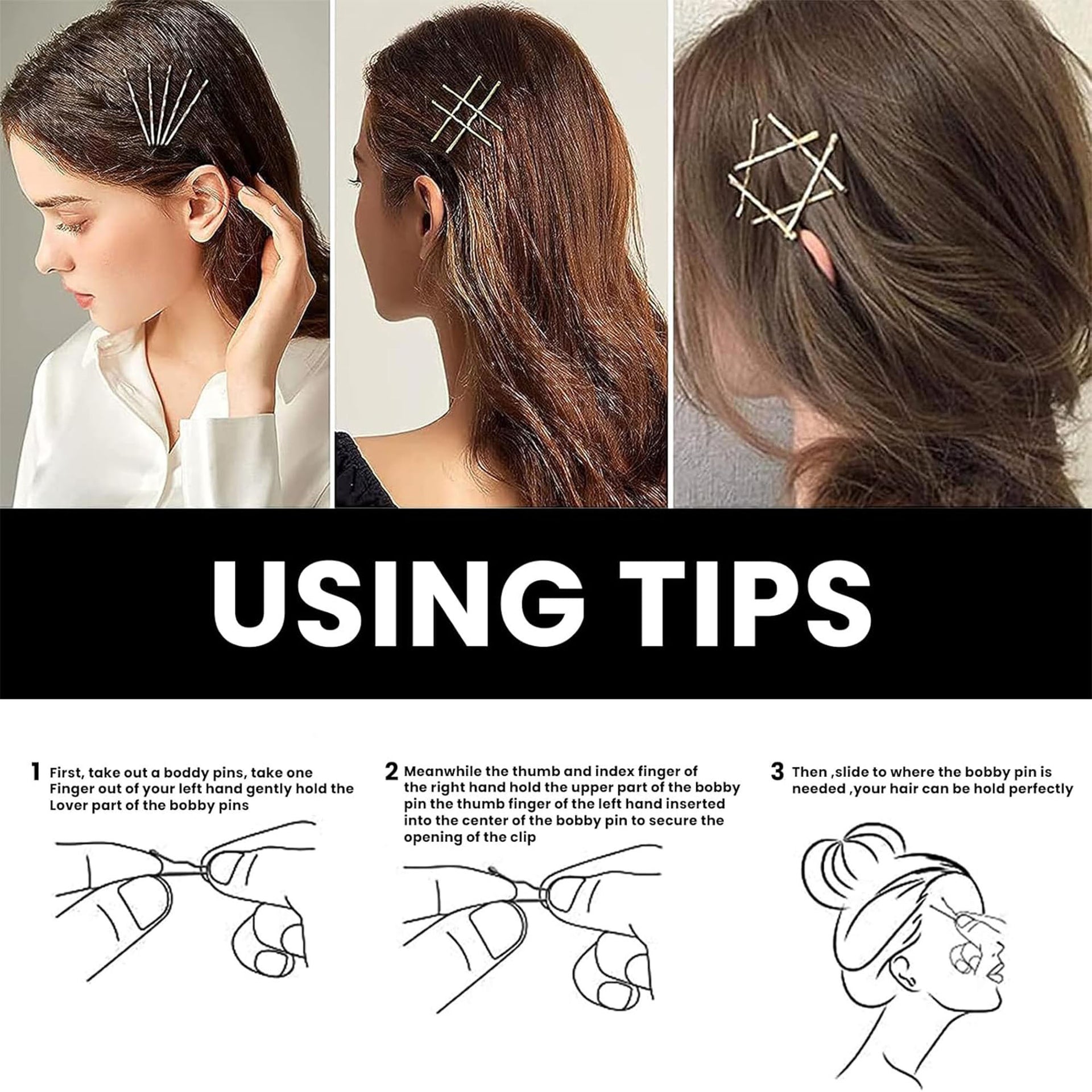 USING TIPS

1 First, take out a boddy pins, take one Finger out of your left hand gently hold the Lover part of the bobby pins

2 Meanwhile the thumb and index finger of the right hand hold the upper part of the bobby pin the thumb finger of the left hand inserted into the center of the bobby pin to secure the opening of the clip

3 Then ,slide to where the bobby pin is needed ,your hair can be hold perfectly