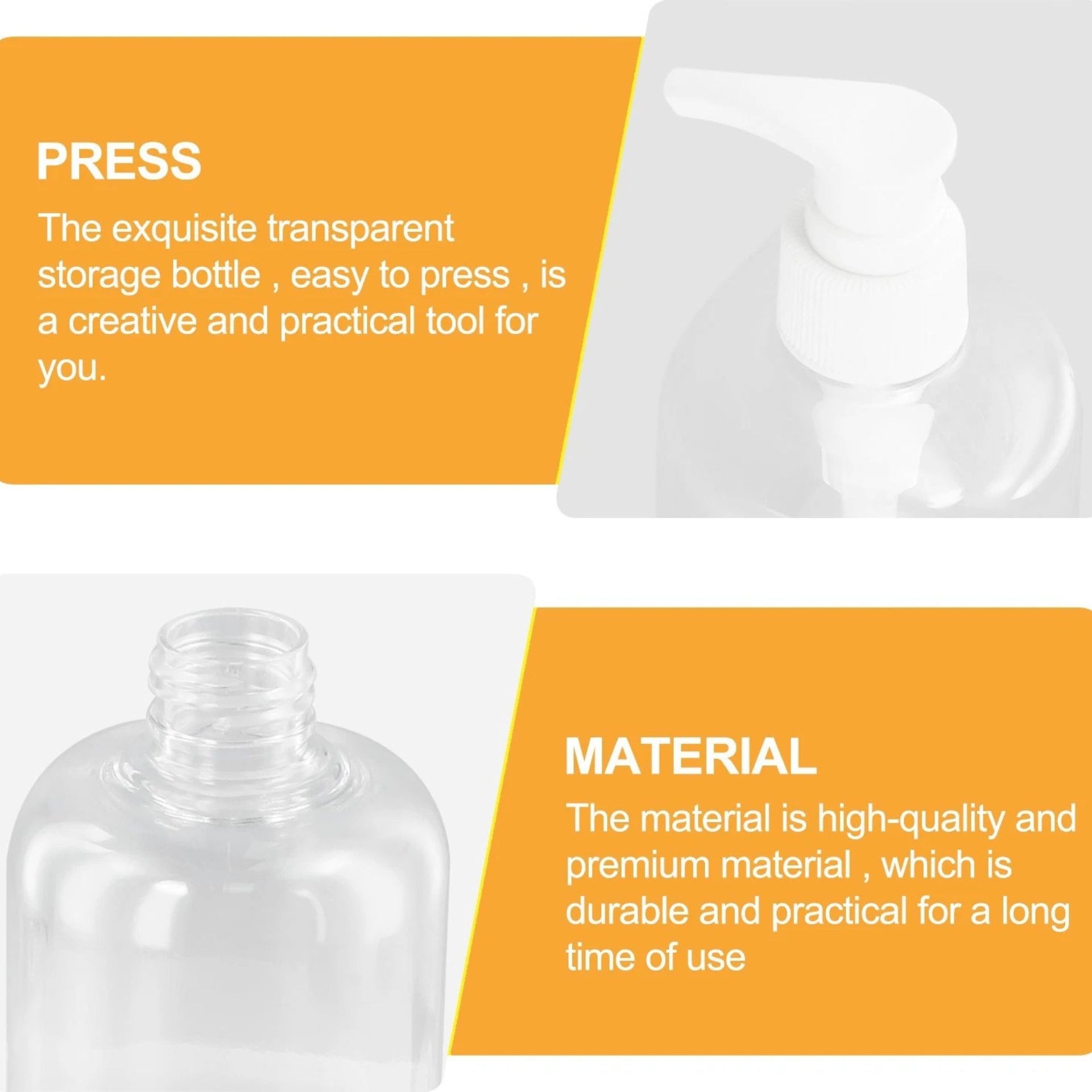 PRESS

The exquisite transparent storage bottle , easy to press , is a creative and practical tool for you.

MATERIAL

The material is high-quality and premium material , which is durable and practical for a long time of use