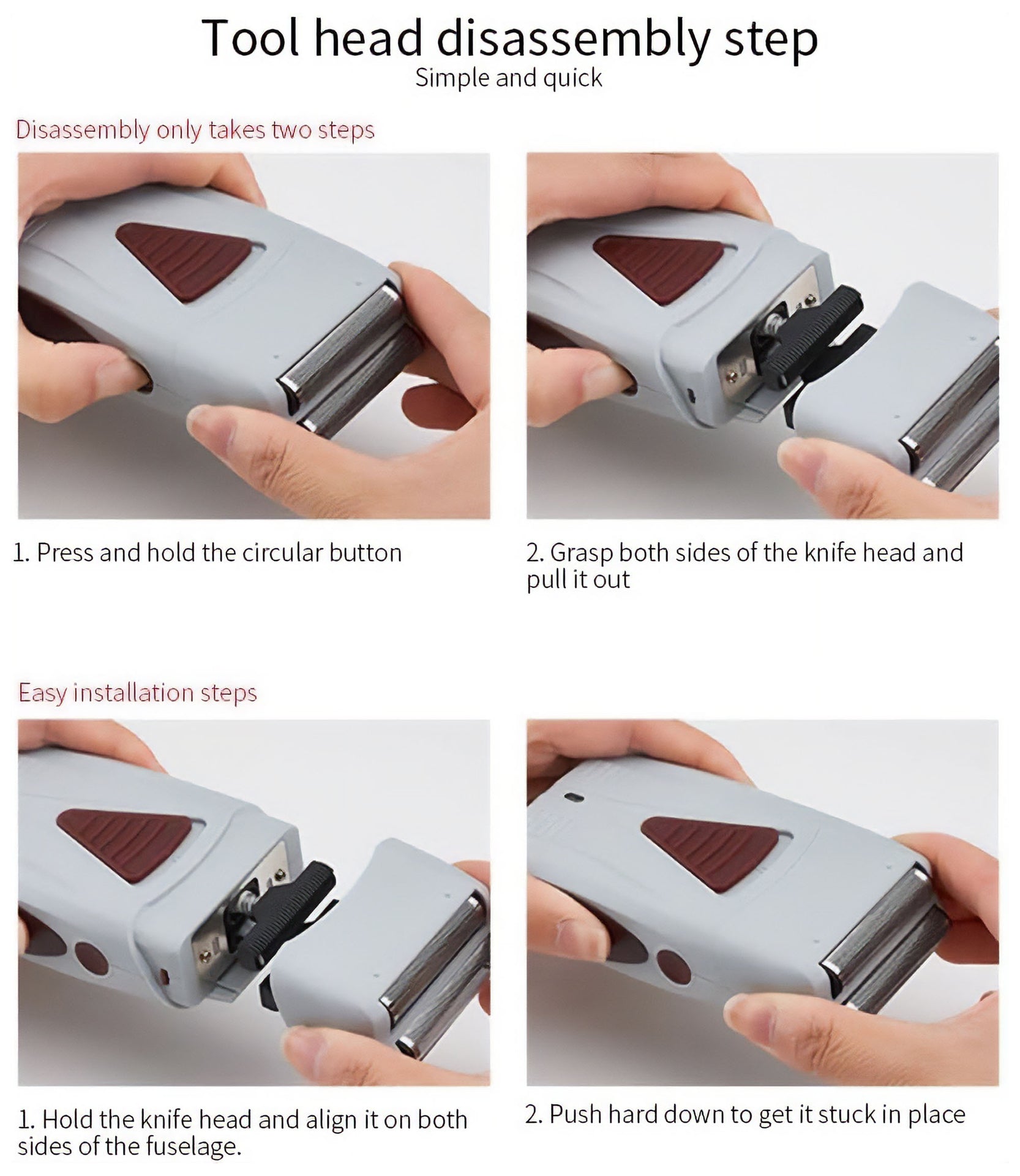 Tool head disassembly step
Simple and quick

Disassembly only takes two steps

1. Press and hold the circular button

2. Grasp both sides of the knife head and pull it out

Easy installation steps

1. Hold the knife head and align it on both sides of the fuselage.

2. Push hard down to get it stuck in place