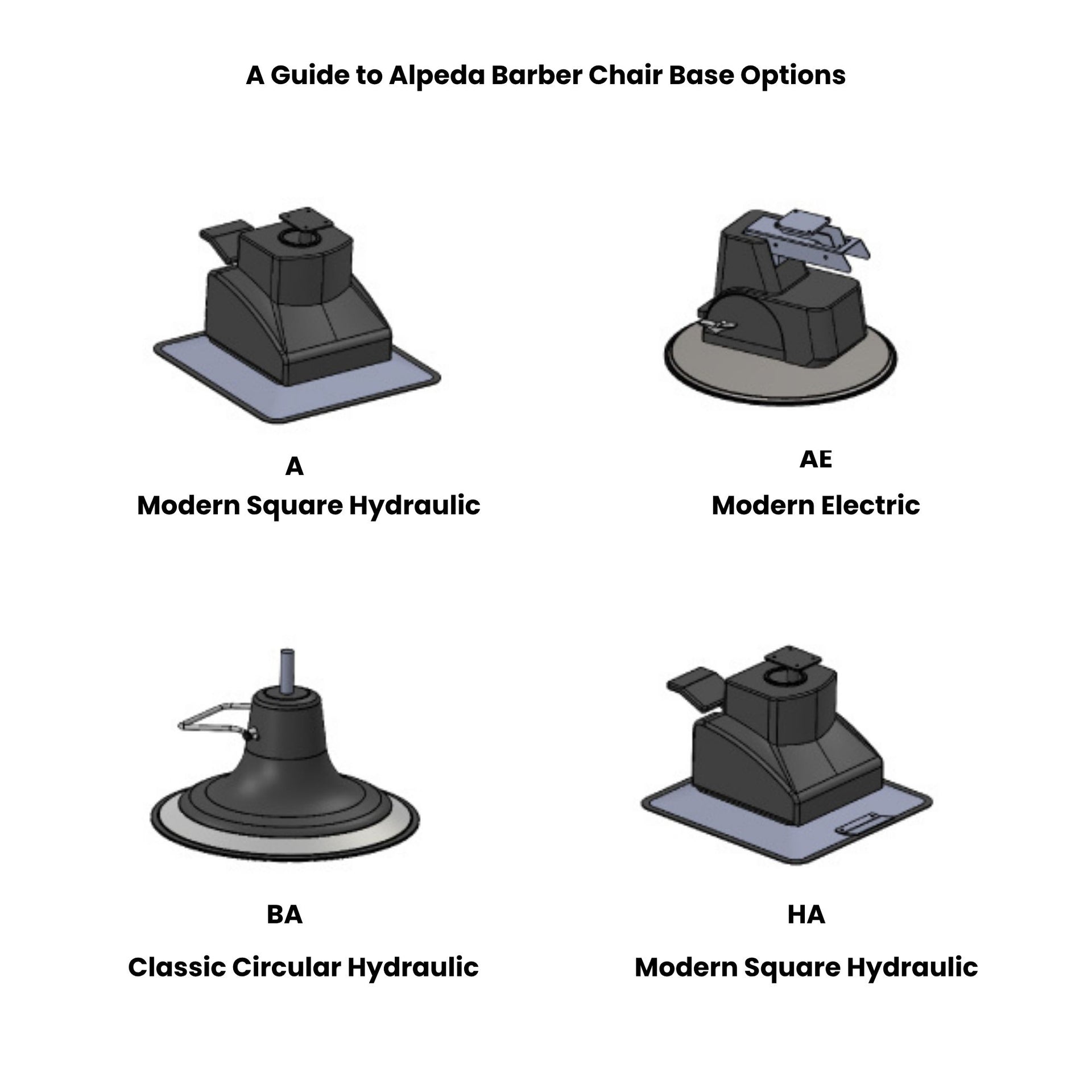 A Guide to Alpeda Barber Chair Base Options

A
Modern Square Hydraulic

AE
Modern Electric

BA

Classic Circular Hydraulic

HA

Modern Square Hydraulic