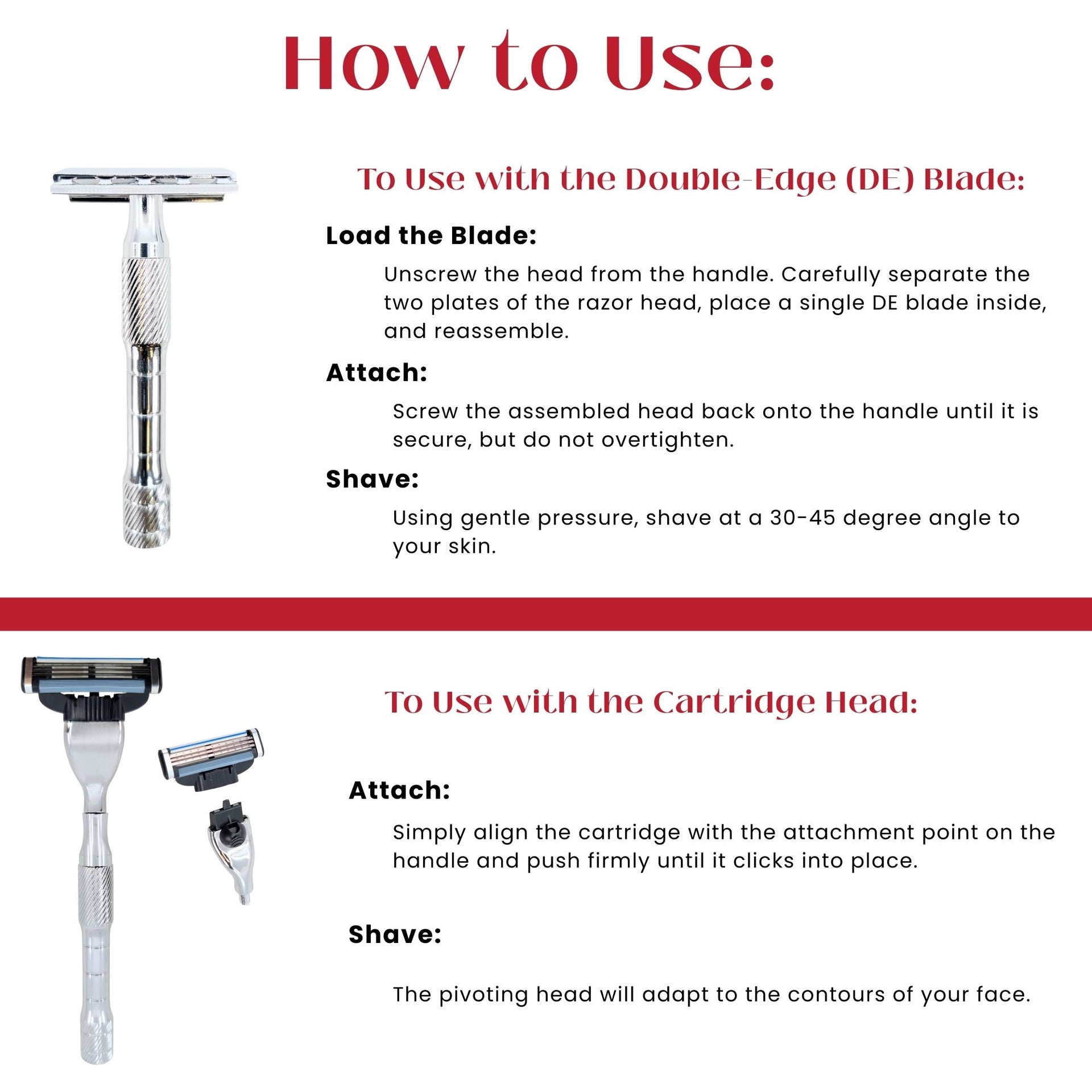 How to Use:

To Use with the Double-Edge (DE) Blade:

Load the Blade:

Unscrew the head from the handle. Carefully separate the two plates of the razor head, place a single DE blade inside, and reassemble.

Attach:

Screw the assembled head back onto the handle until it is secure, but do not overtighten.

Shave:

Using gentle pressure, shave at a 30-45 degree angle to your skin.

To Use with the Cartridge Head:

Attach:

Simply align the cartridge with the attachment point on the handle and push firmly until it clicks into place.

Shave:

The pivoting head will adapt to the contours of your face.