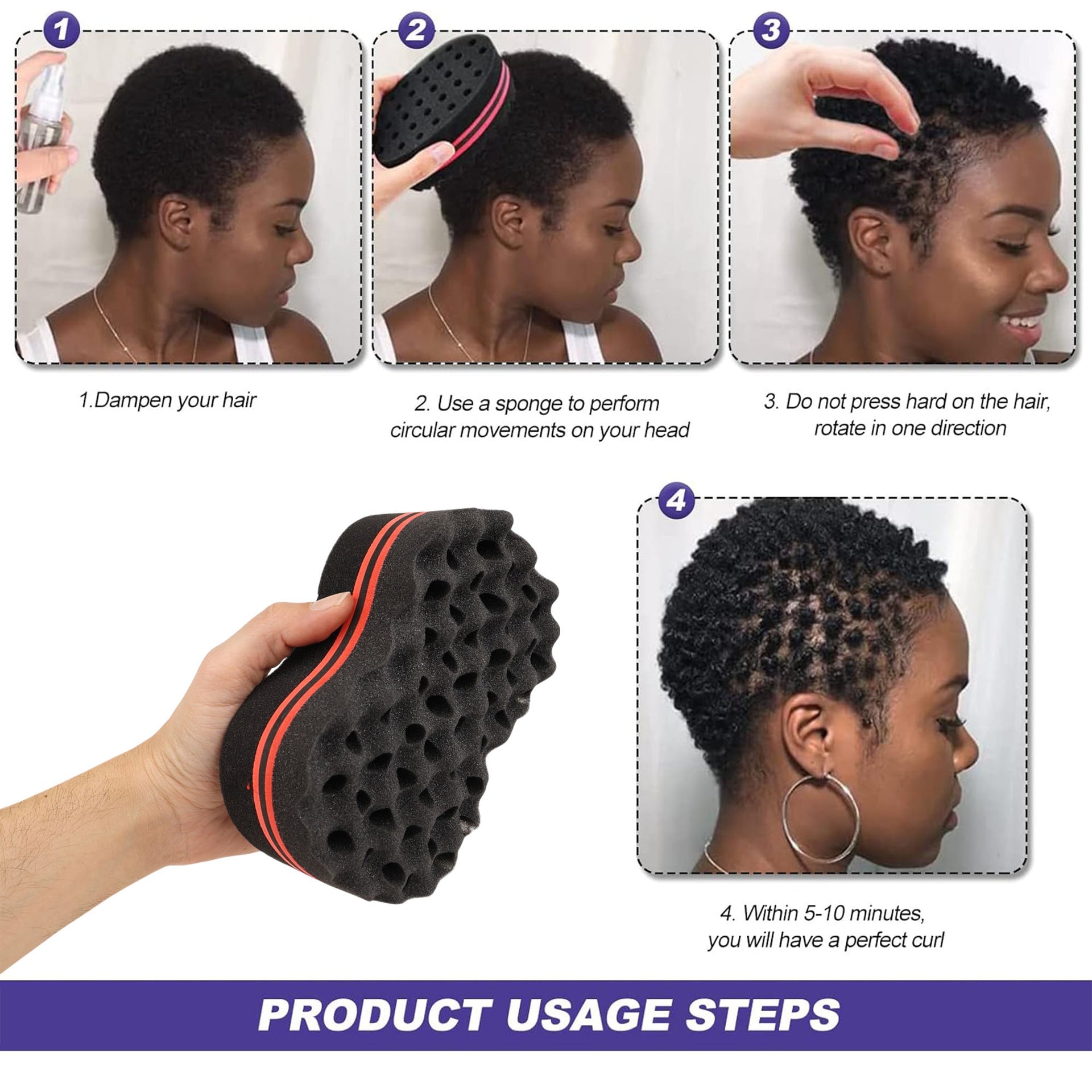 1

2

3

1.Dampen your hair

2. Use a sponge to perform circular movements on your head

3. Do not press hard on the hair, rotate in one direction

4

4. Within 5-10 minutes, you will have a perfect curl

PRODUCT USAGE STEPS