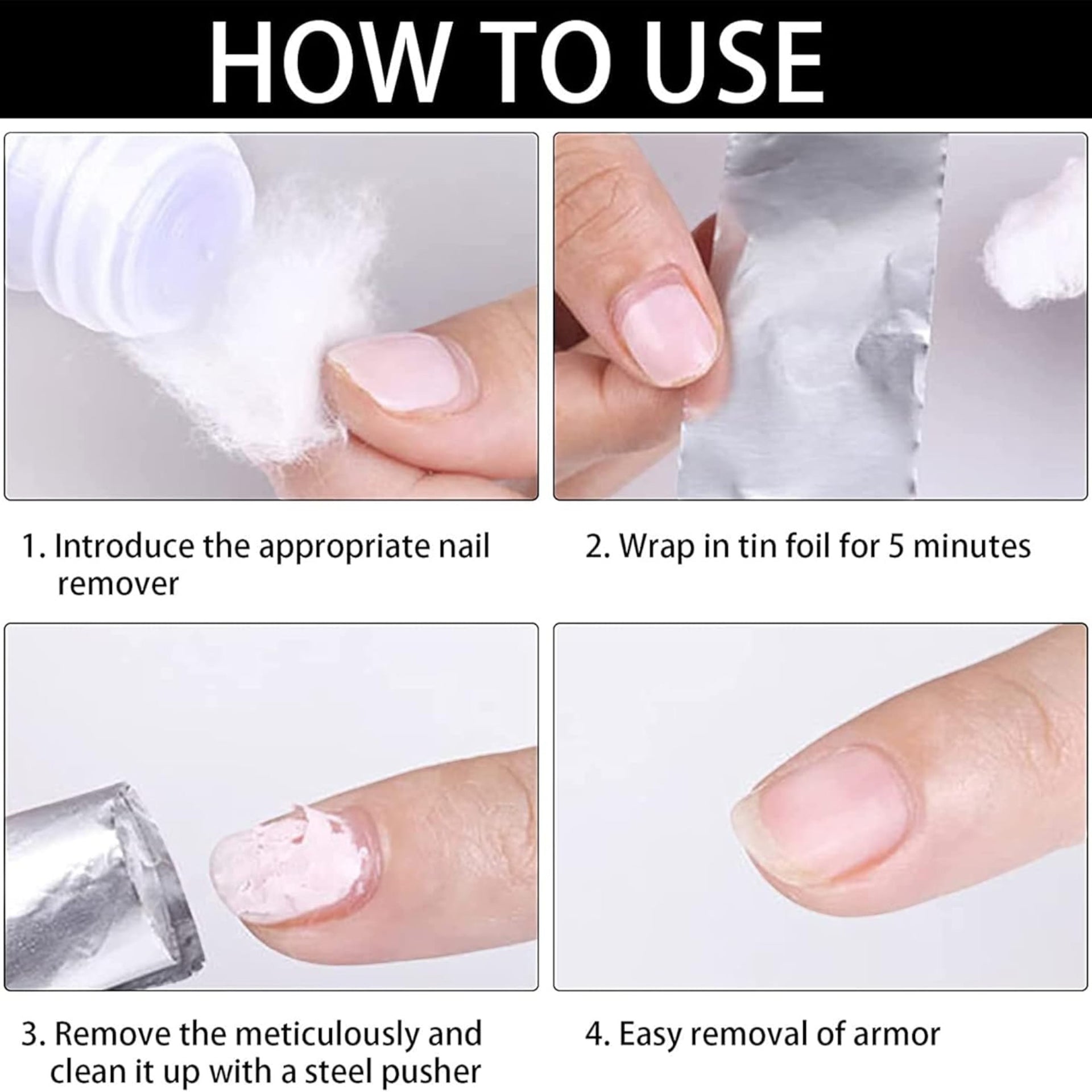 HOW TO USE

1. Introduce the appropriate nail remover

2. Wrap in tin foil for 5 minutes

3. Remove the meticulously and clean it up with a steel pusher

4. Easy removal of armor