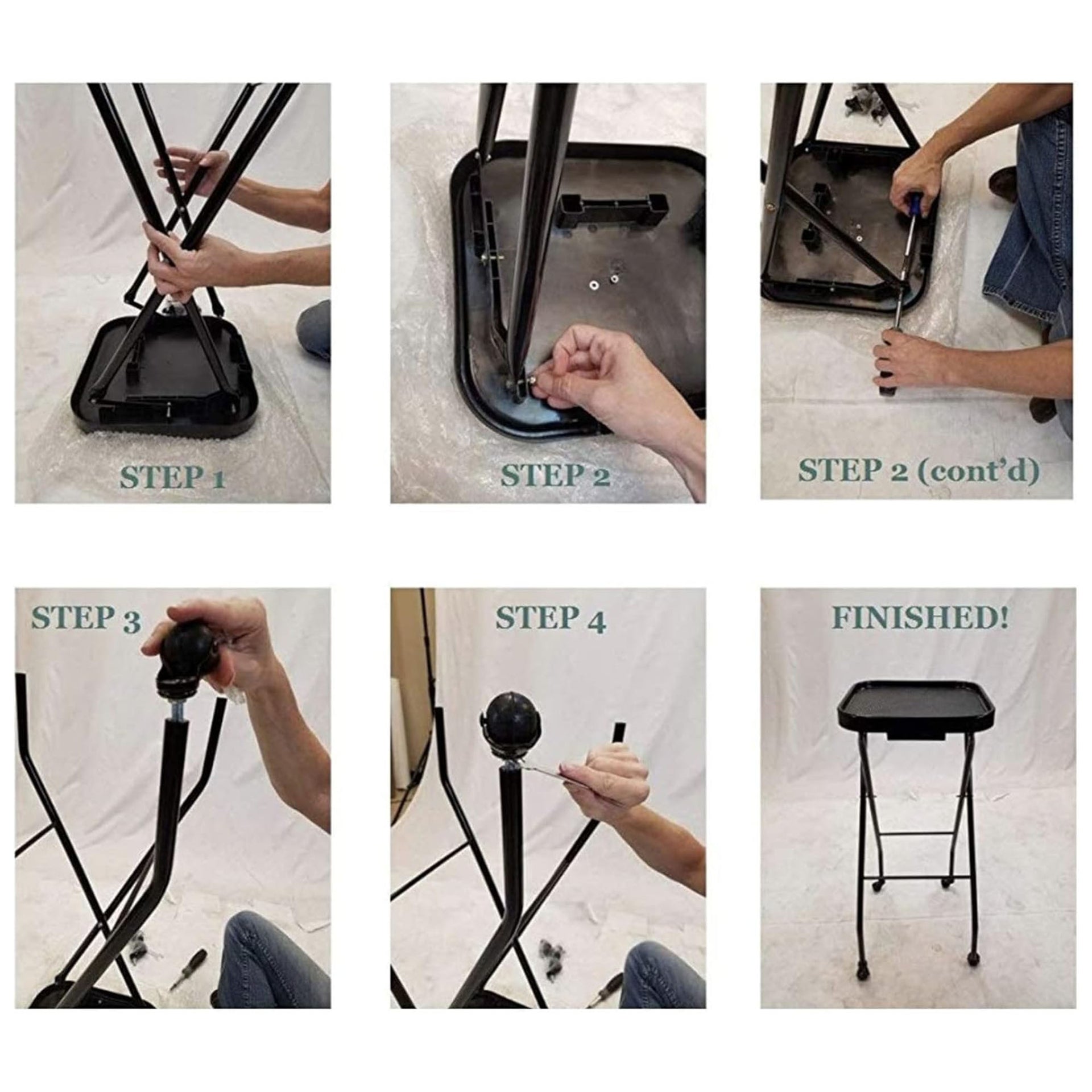 STEP 1

STEP 2

STEP 2 (cont'd)

STEP 3

STEP 4

FINISHED!