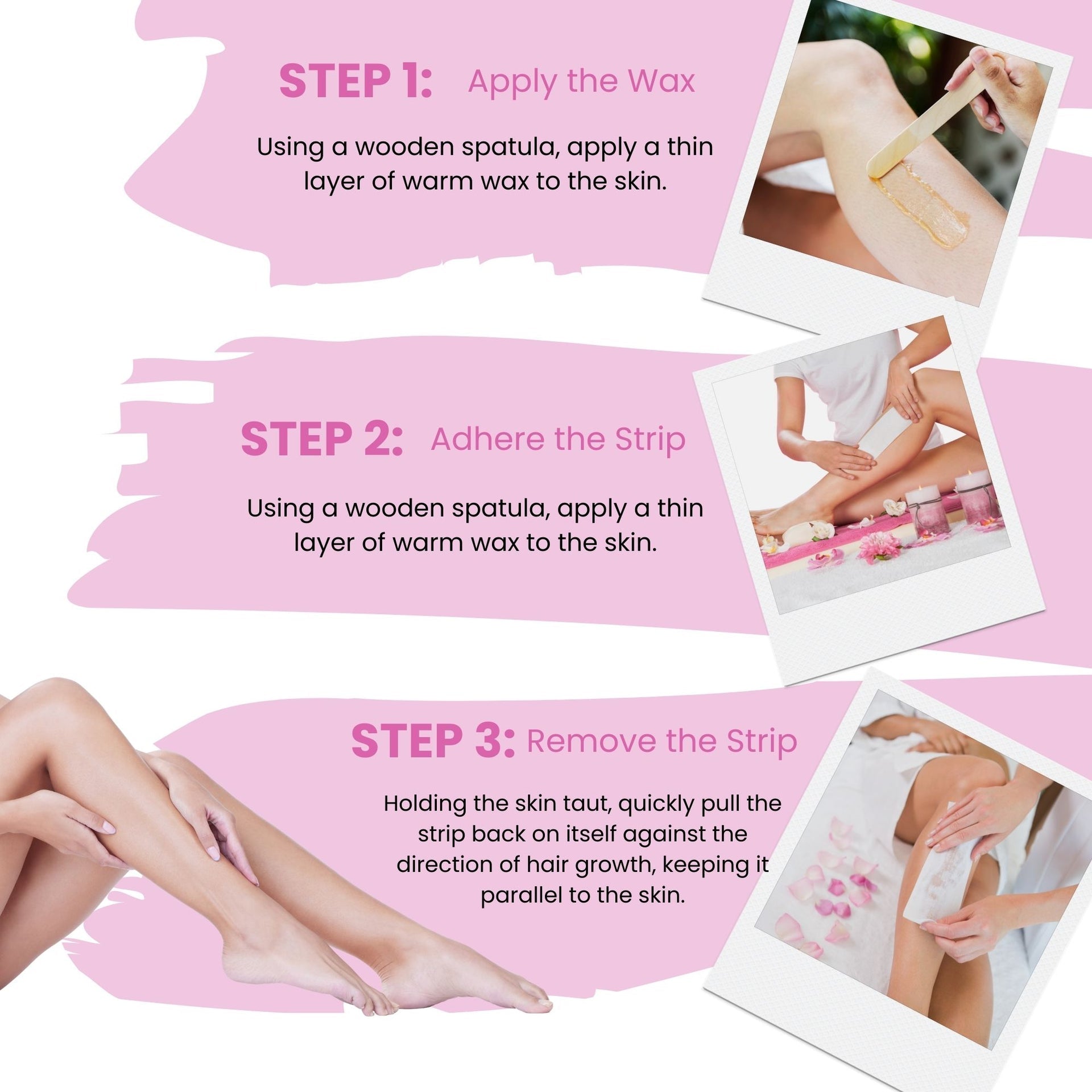 STEP 1: Apply the Wax

Using a wooden spatula, apply a thin layer of warm wax to the skin.

STEP 2: Adhere the Strip

Using a wooden spatula, apply a thin layer of warm wax to the skin.

STEP 3: Remove the Strip

Holding the skin taut, quickly pull the strip back on itself against the direction of hair growth, keeping it parallel to the skin.