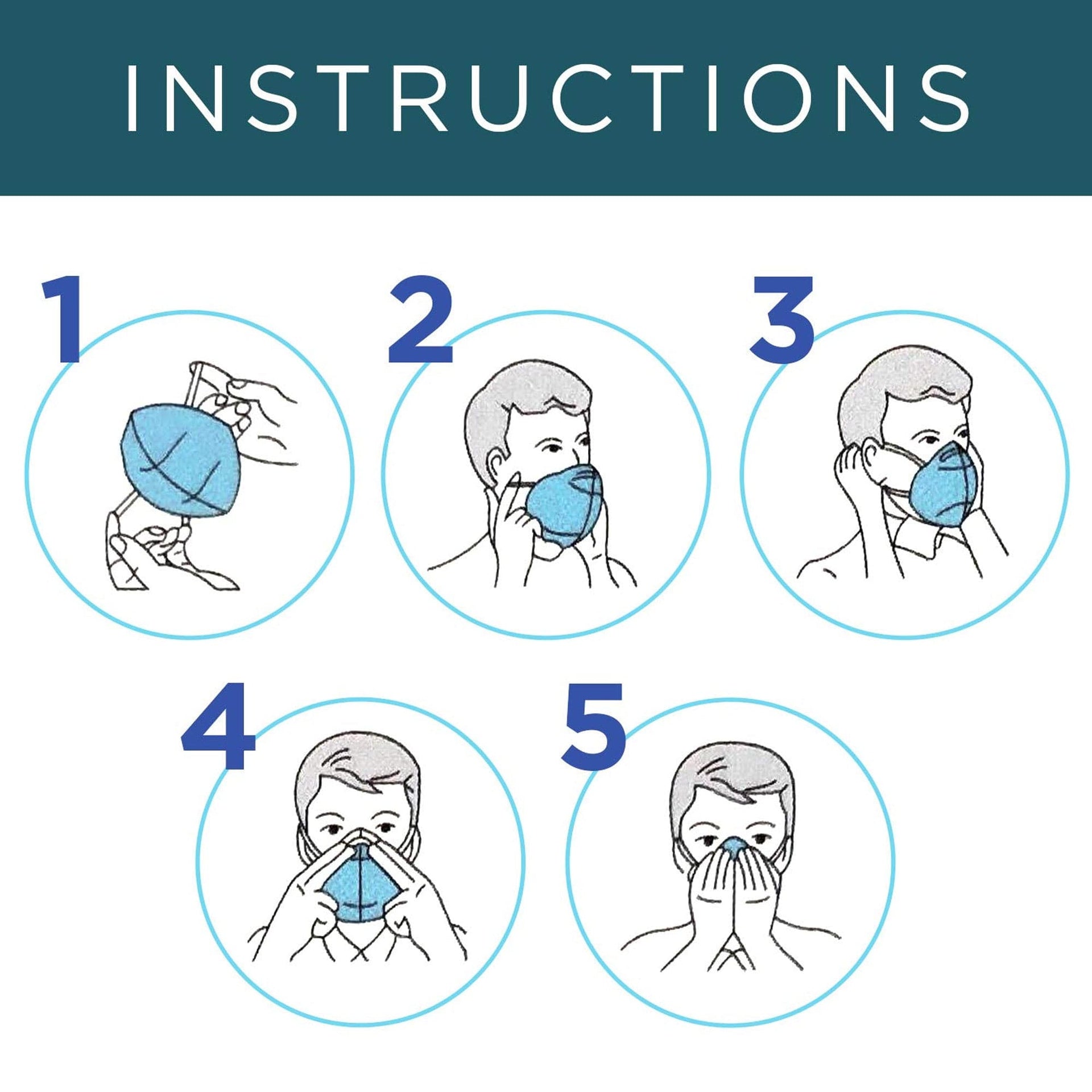 INSTRUCTIONS

1

2

3

4

5