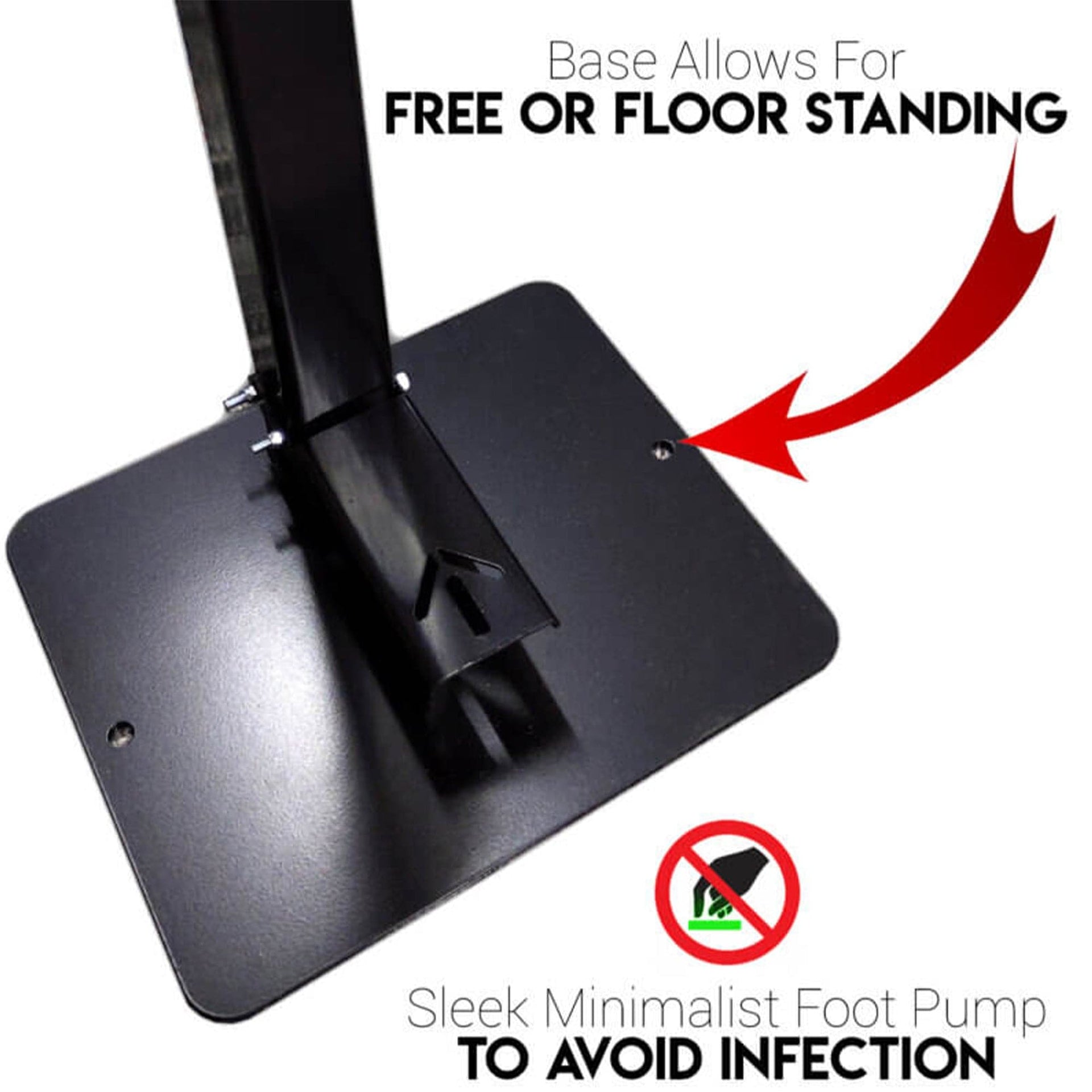 Base Allows For
FREE OR FLOOR STANDING

Sleek Minimalist Foot Pump
TO AVOID INFECTION