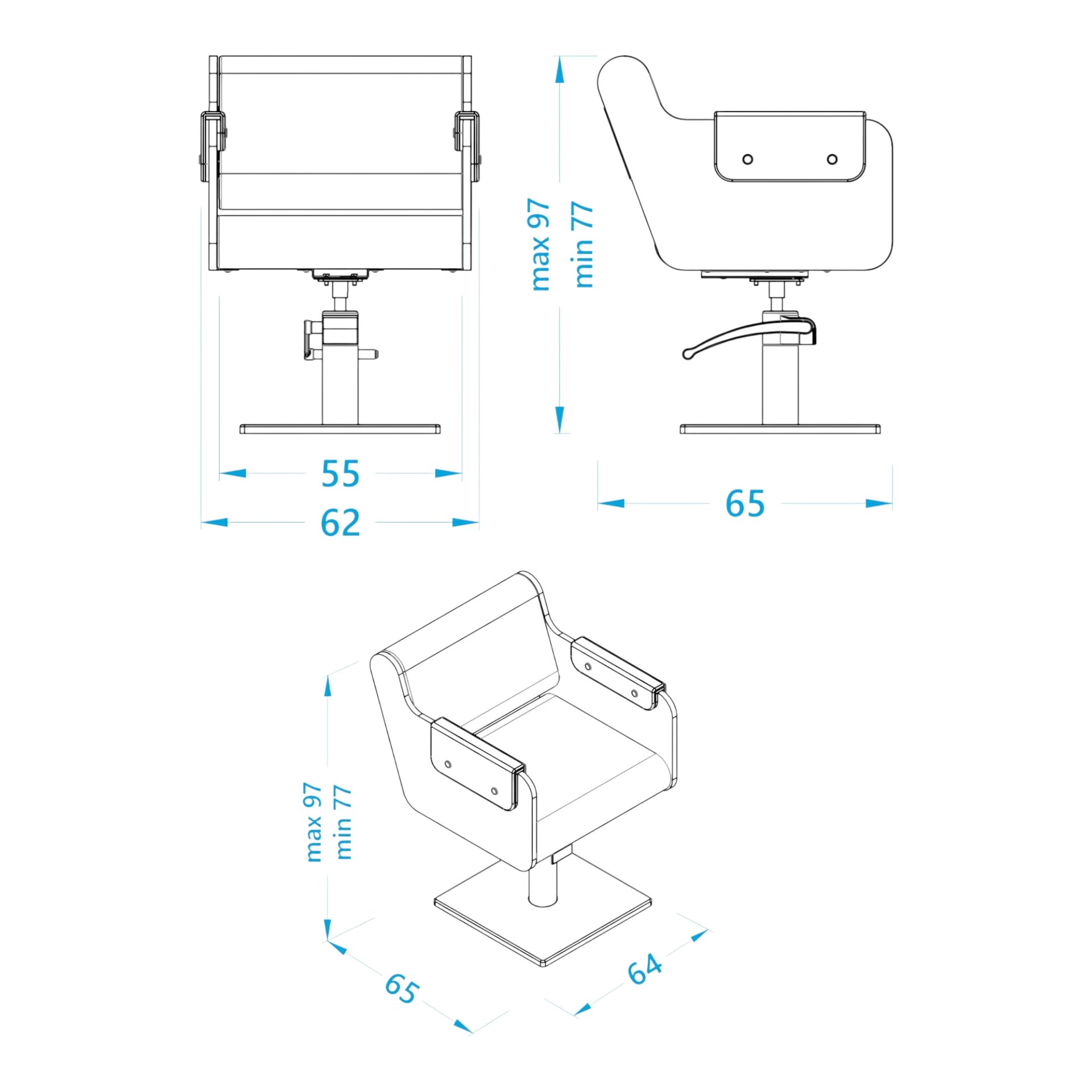 max 97
min 77

55

62

65

max 97
min 77

65

64