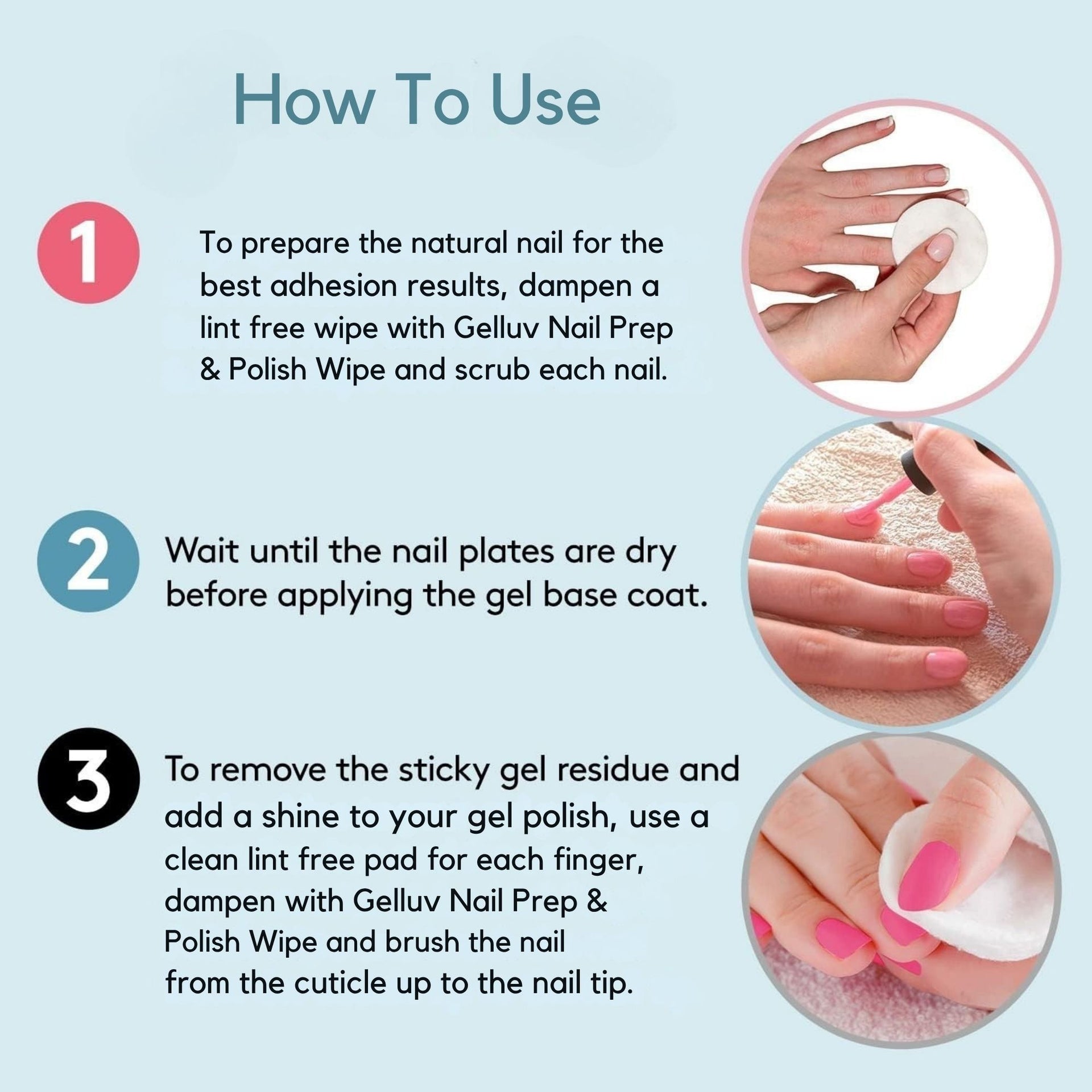 How To Use

1

To prepare the natural nail for the best adhesion results, dampen a lint free wipe with Gelluv Nail Prep & Polish Wipe and scrub each nail.

2

Wait until the nail plates are dry before applying the gel base coat.

3

To remove the sticky gel residue and add a shine to your gel polish, use a clean lint free pad for each finger, dampen with Gelluv Nail Prep & Polish Wipe and brush the nail from the cuticle up to the nail tip.