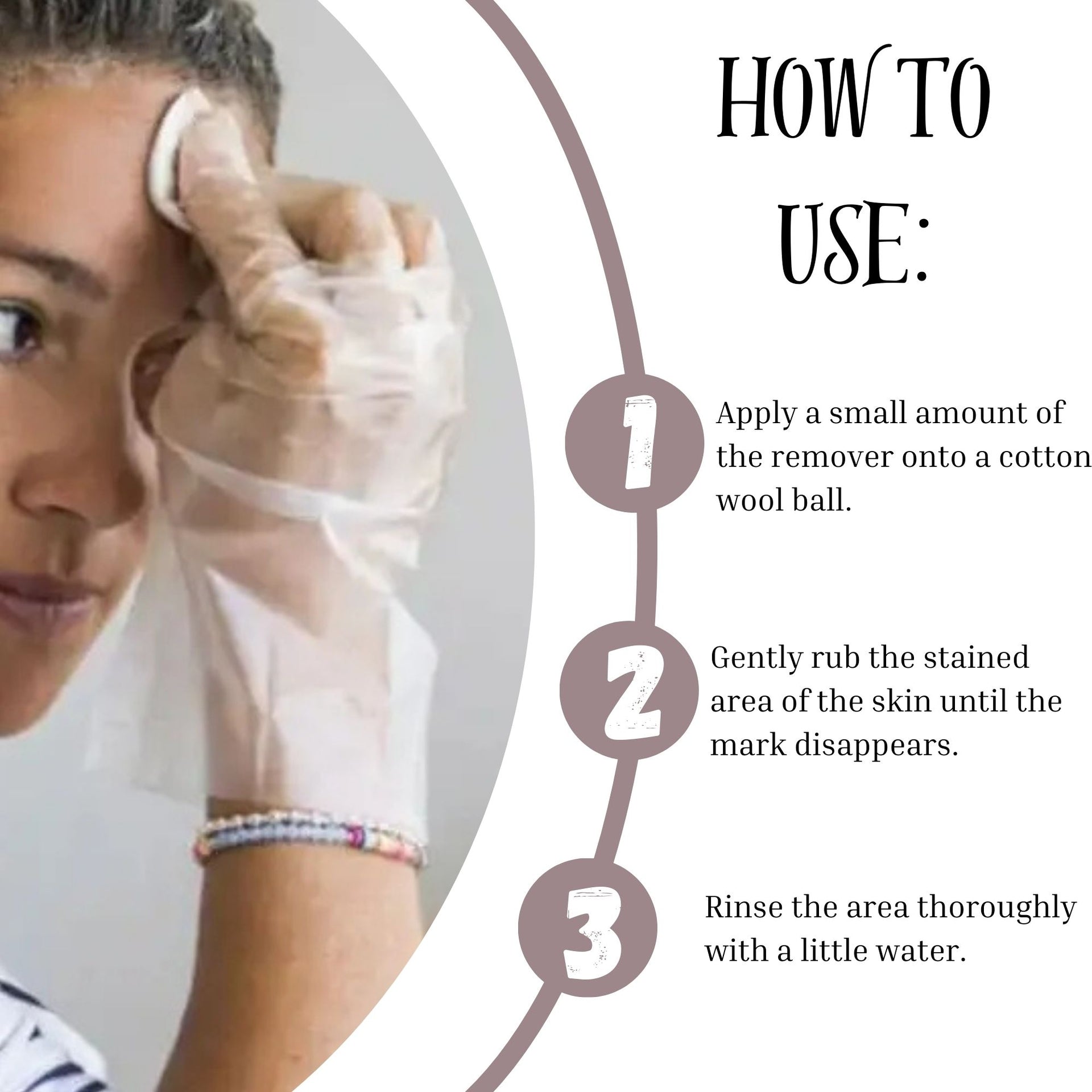 HOW TO USE:

1 Apply a small amount of the remover onto a cotton wool ball.

2 Gently rub the stained area of the skin until the mark disappears.

3 Rinse the area thoroughly with a little water.