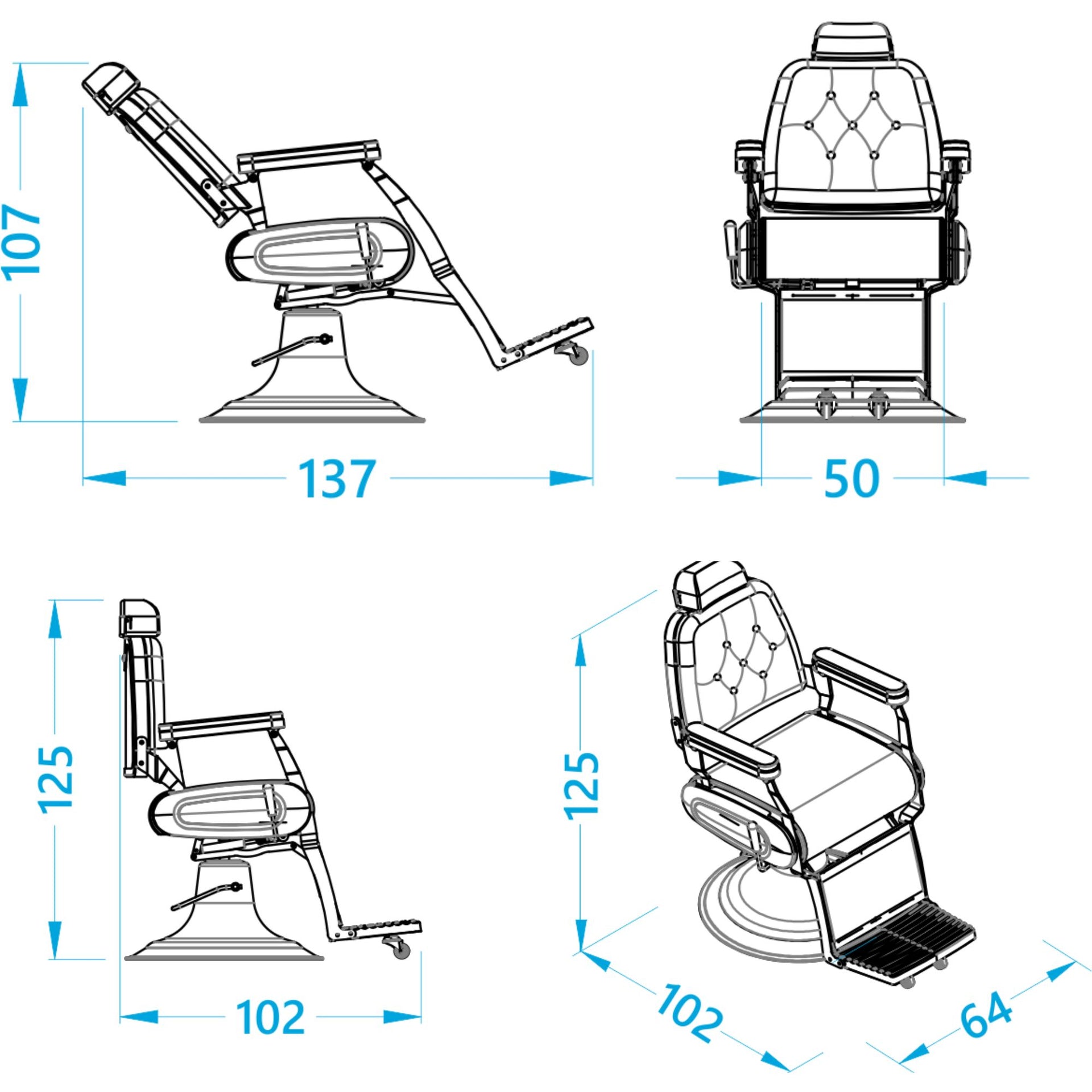 107

137

50

125

102

125

102

64