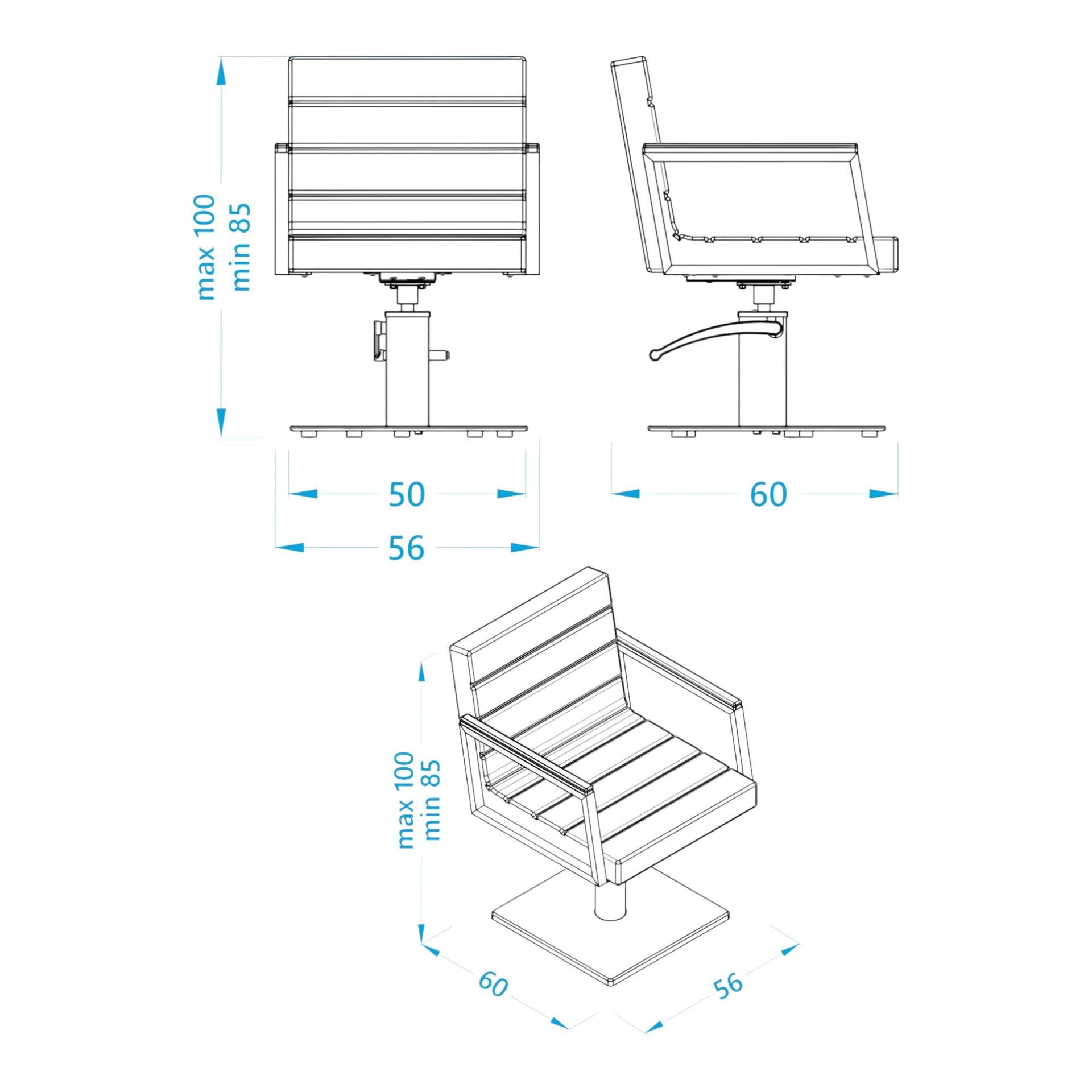 max 100
min 85

50

56

60

max 100
min 85

60

56